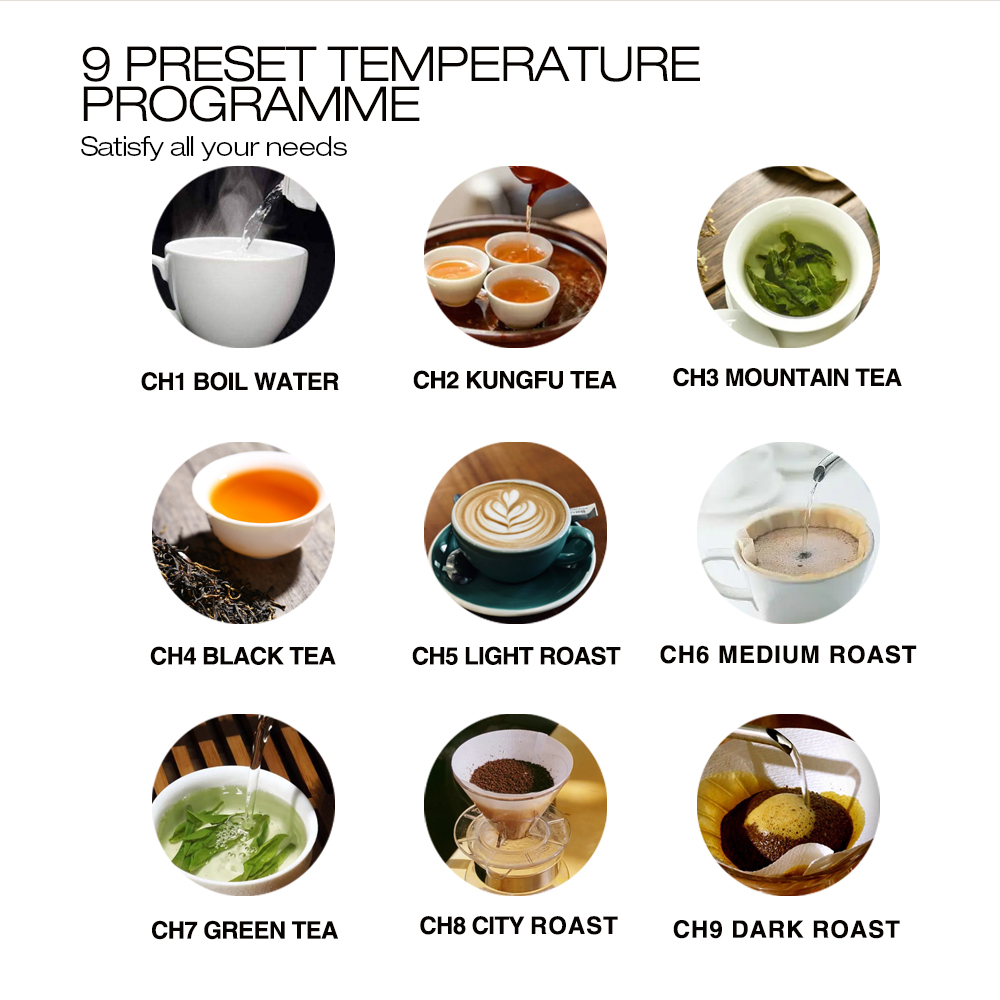 9 PRESET TEMPERATURE PROGRAMME
Satisfy all your needs

CH1 BOIL WATER
CH2 KUNGFU TEA
CH3 MOUNTAIN TEA
CH4 BLACK TEA
CH5 LIGHT ROAST
CH6 MEDIUM ROAST
CH7 GREEN TEA
CH8 CITY ROAST
CH9 DARK ROAST